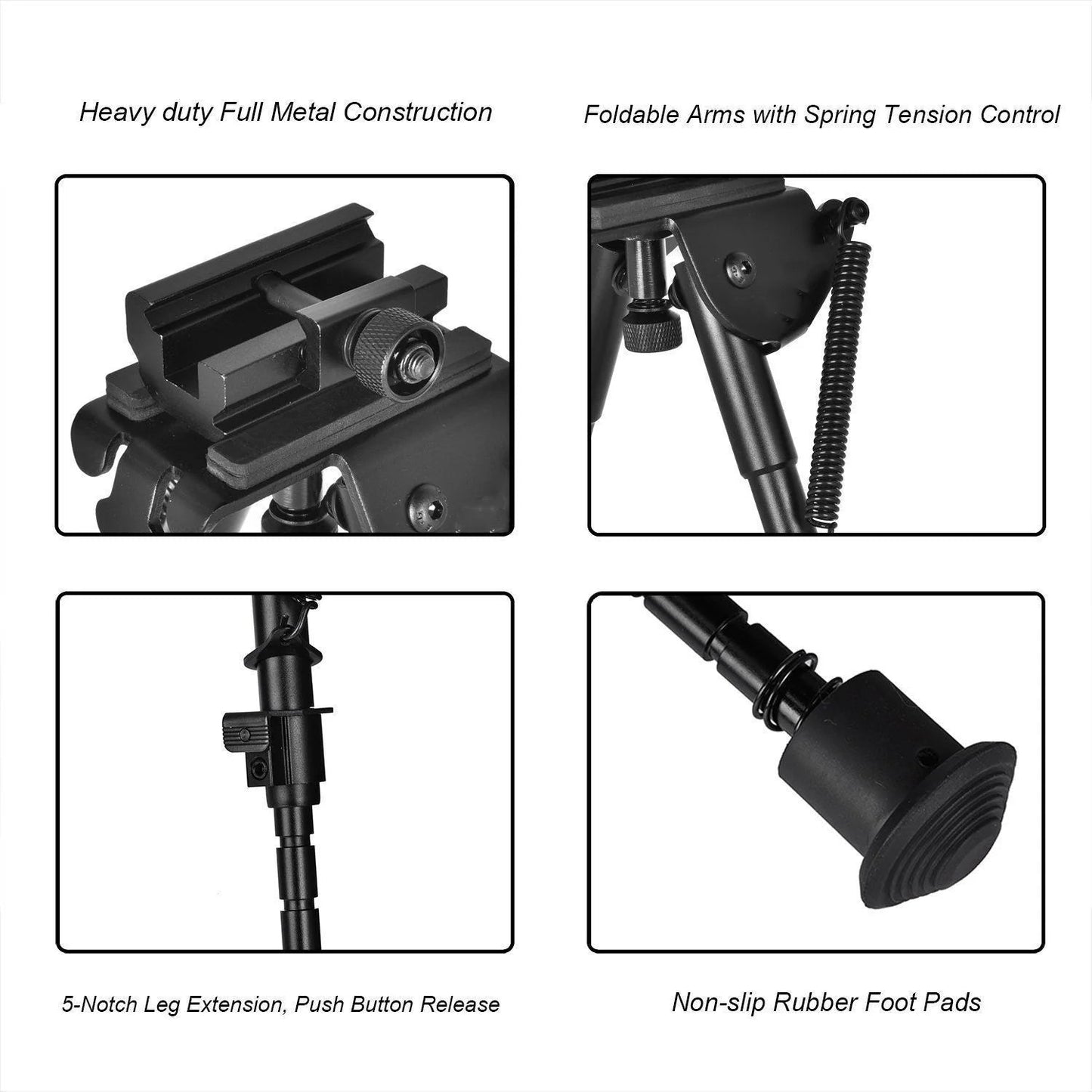 Heavy duty Full Metal Construction

Foldable Arms with Spring Tension Control

5-Notch Leg Extension, Push Button Release

Non-slip Rubber Foot Pads